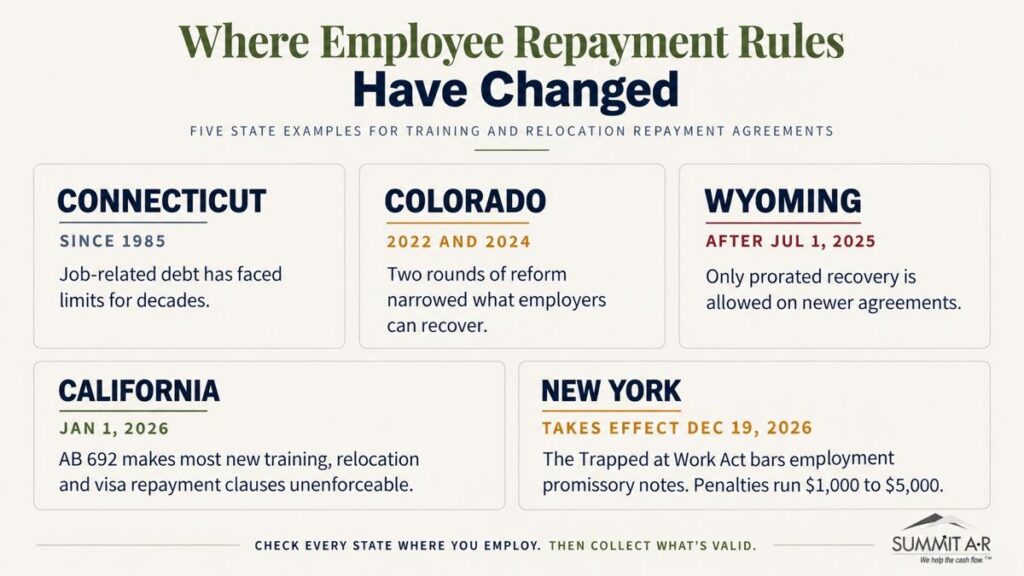 Where Employee Repayment Rules Have Changed

FIVE STATE EXAMPLES FOR TRAINING AND RELOCATION REPAYMENT AGREEMENTS

CONNECTICUT

SINCE 1985

Job-related debt has faced limits for decades.

COLORADO

2022 AND 2024

Two rounds of reform narrowed what employers can recover.

WYOMING

AFTER JUL 1, 2025

Only prorated recovery is allowed on newer agreements.

CALIFORNIA

JAN 1, 2026

AB 692 makes most new training, relocation and visa repayment clauses unenforceable.

NEW YORK

TAKES EFFECT DEC 19, 2026

The Trapped at Work Act bars employment promissory notes. Penalties run $1,000 to $5,000.

CHECK EVERY STATE WHERE YOU EMPLOY. THEN COLLECT WHAT'S VALID.

SUMMIT A·R
We help the cash flow.™